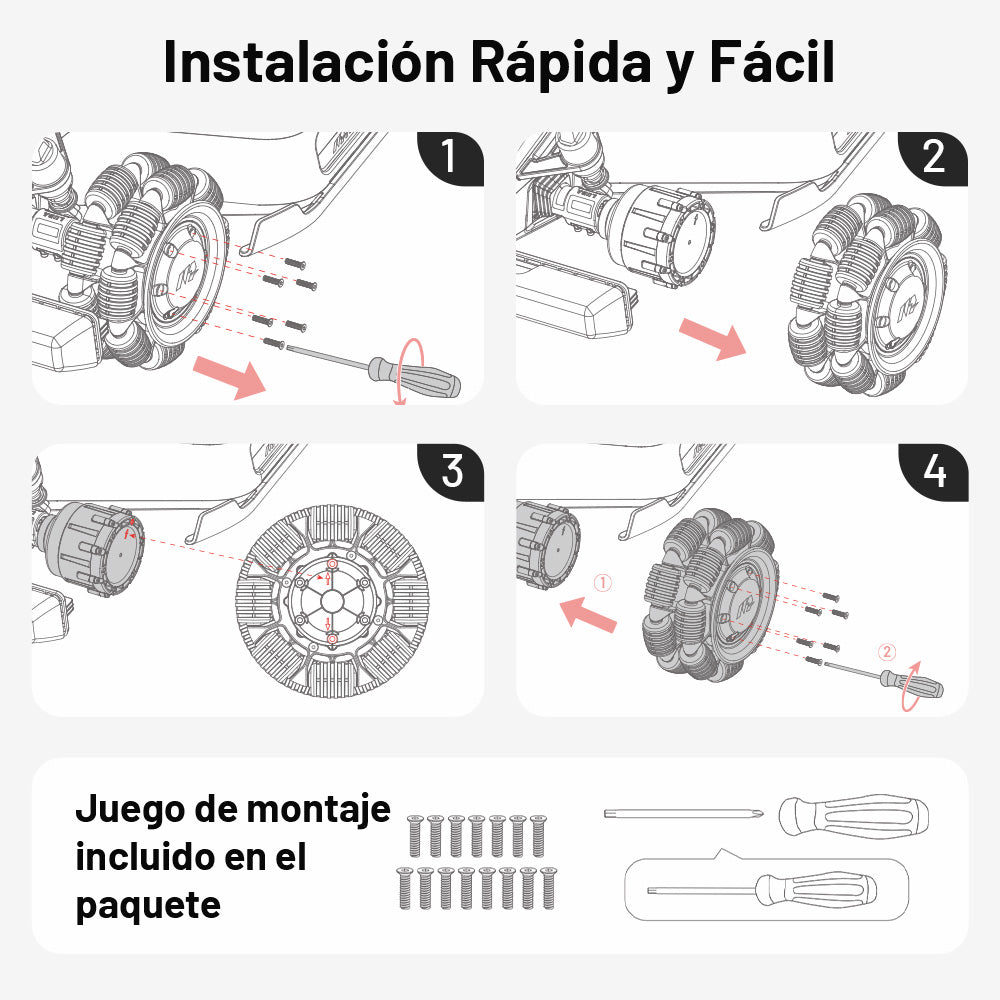 Instalación Rápida y Fácil

1

2

3

4

①

②

Juego de montaje incluido en el paquete